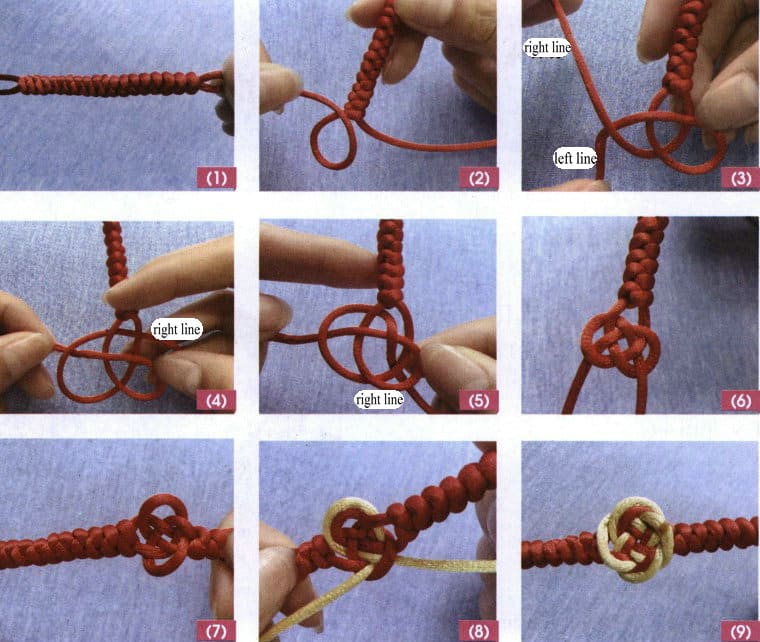 (1)

(2)

right line

left line

(3)

right line

(4)

right line

(5)

(6)

(7)

(8)

(9)