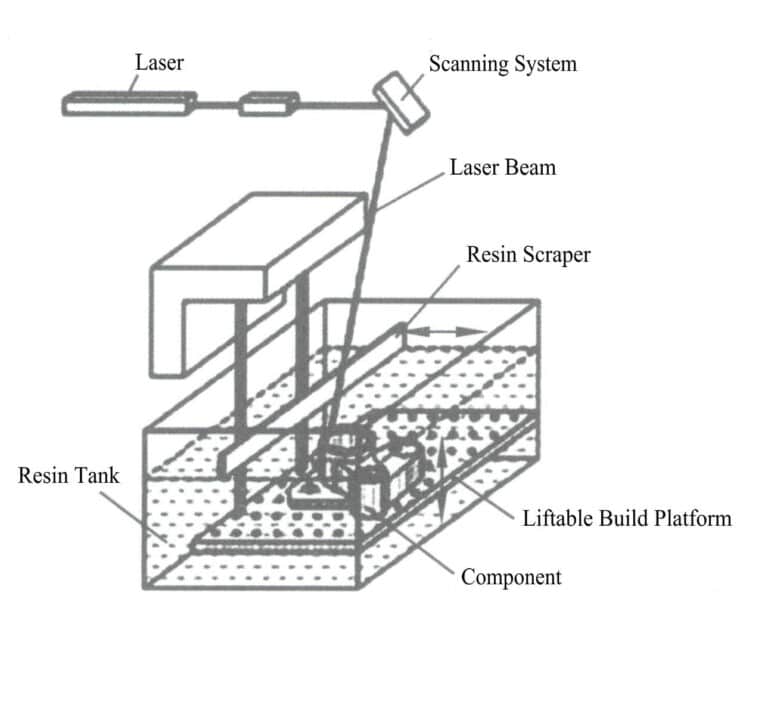 Laser

Scanning System

Laser Beam

Resin Scraper

Resin Tank

Liftable Build Platform

Component