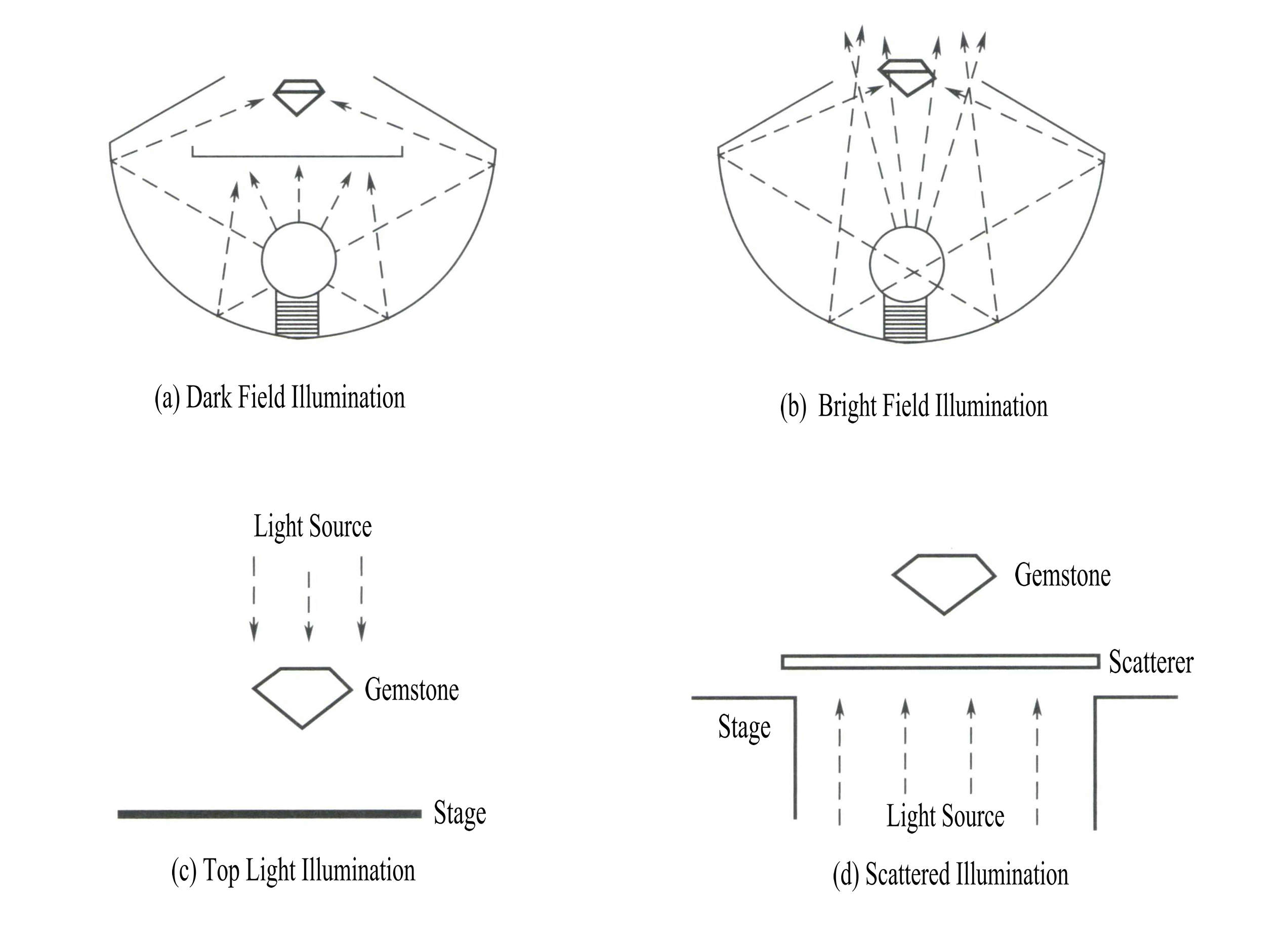 (a) Dark Field Illumination

(b) Bright Field Illumination

Light Source

Gemstone

Stage

(c) Top Light Illumination

Gemstone

Scatterer

Stage

Light Source

(d) Scattered Illumination