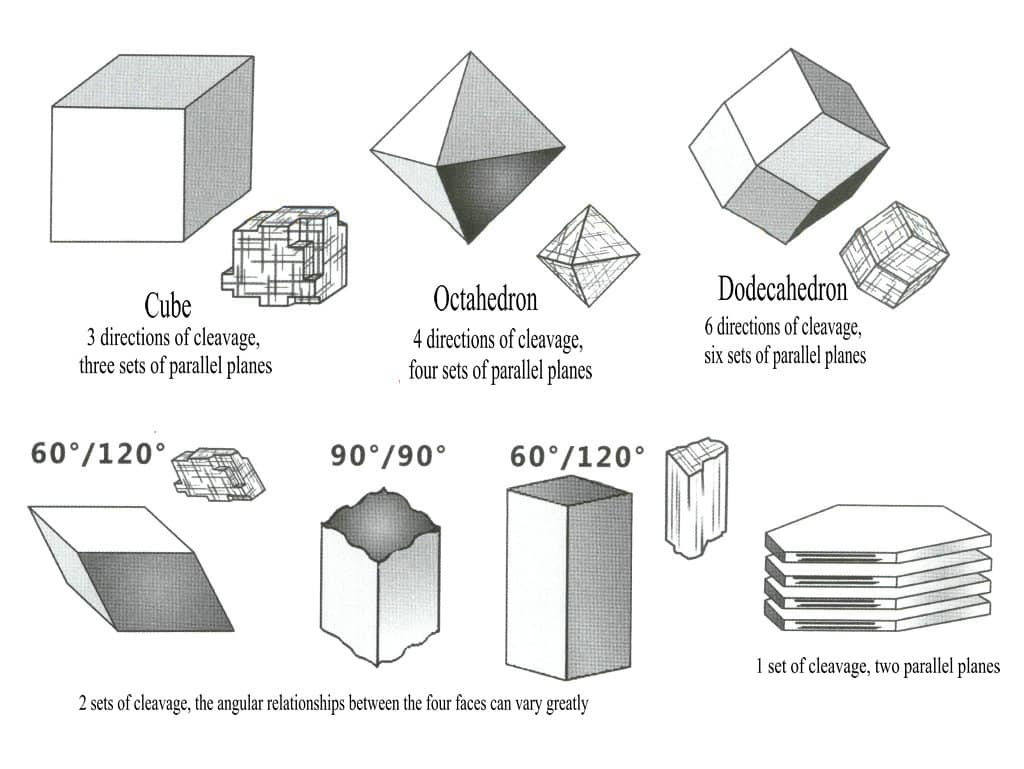 Cube
3 directions of cleavage, three sets of parallel planes

Octahedron
4 directions of cleavage, four sets of parallel planes

Dodecahedron
6 directions of cleavage, six sets of parallel planes

60°/120°

90°/90°

60°/120°

1 set of cleavage, two parallel planes

2 sets of cleavage, the angular relationships between the four faces can vary greatly