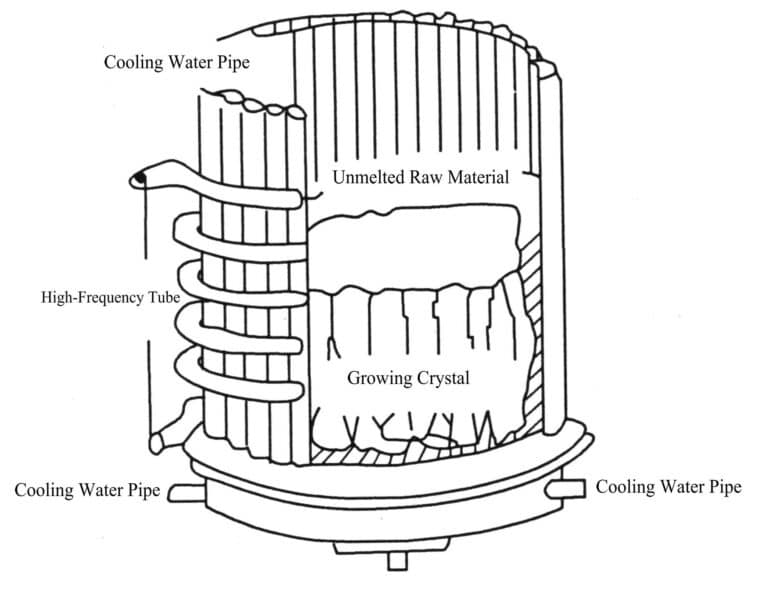 Cooling Water Pipe

Unmelted Raw Material

High-Frequency Tube

Growing Crystal

Cooling Water Pipe

Cooling Water Pipe