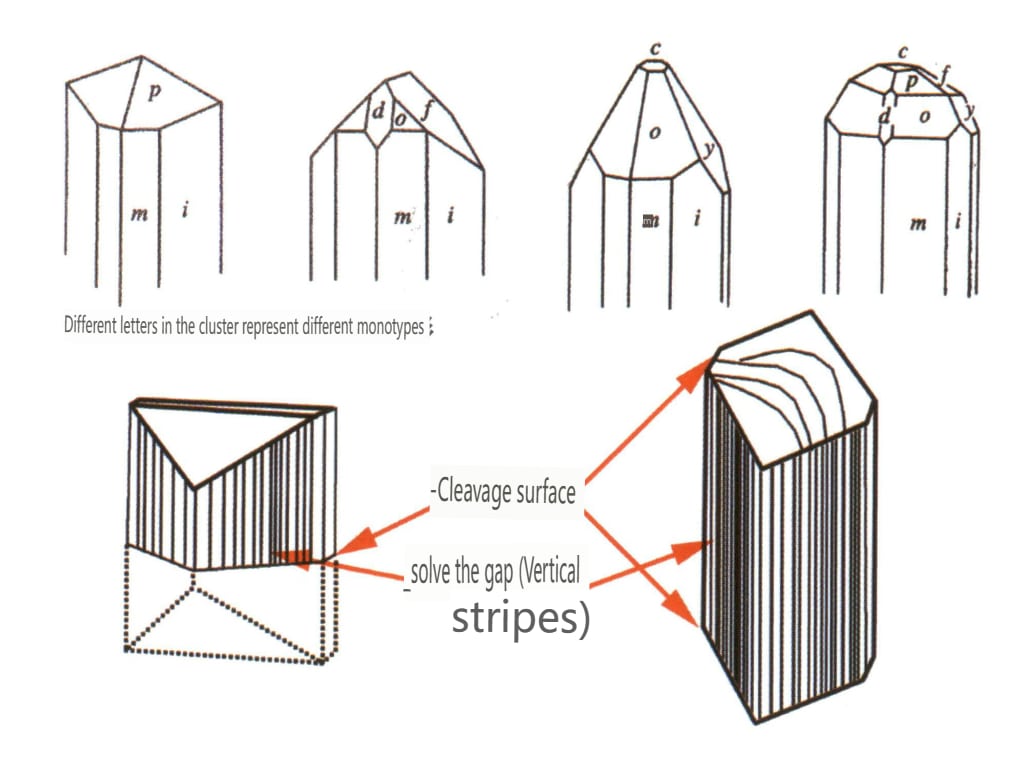 p
m i

d o f
m i

c
o y
m i

c p f
d o y
m i

Different letters in the cluster represent different monotypes ;

-Cleavage surface

_solve the gap (Vertical stripes)