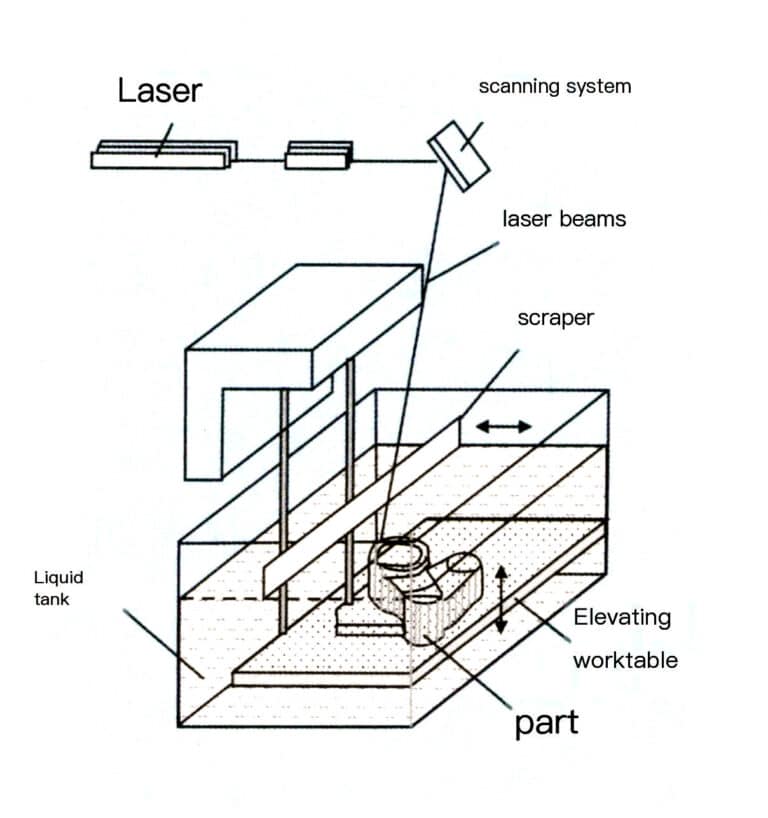 Laser

scanning system

laser beams

scraper

Liquid tank

Elevating worktable

part